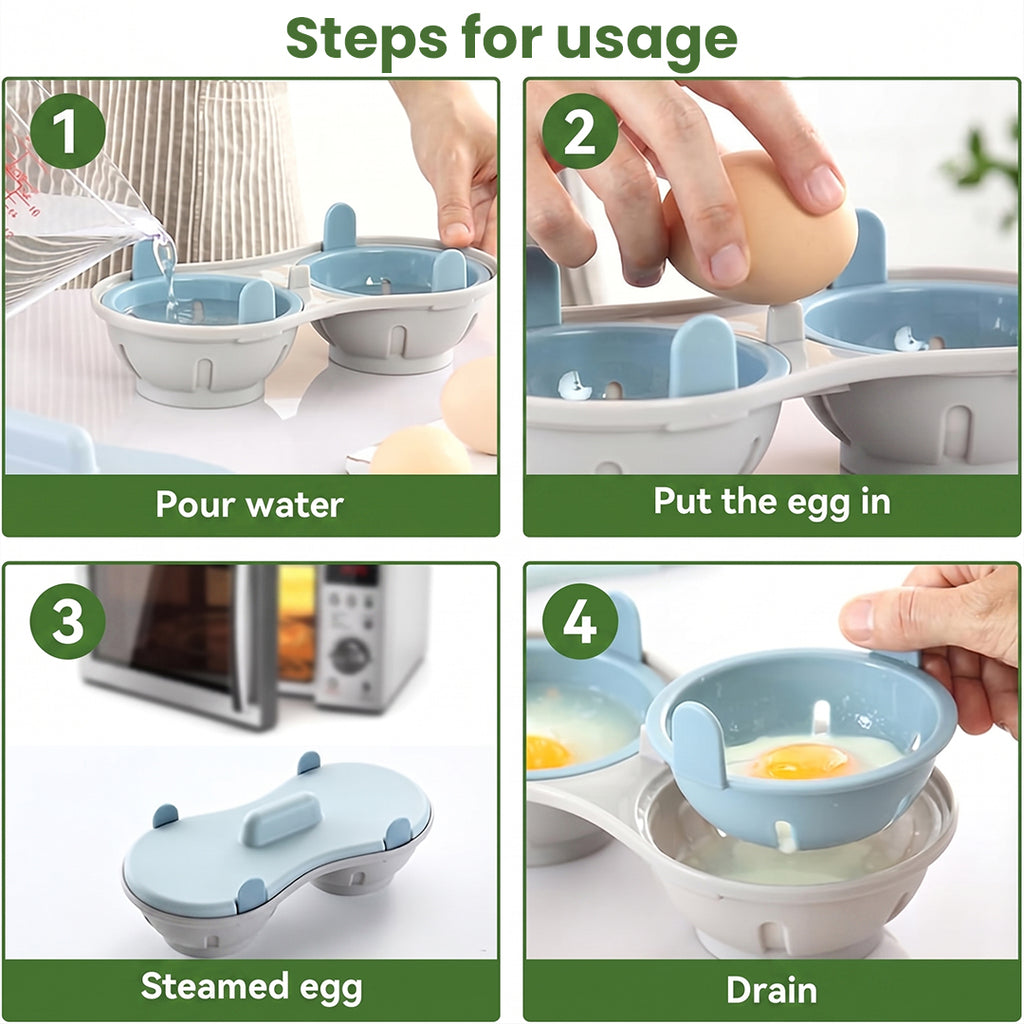 Steps for usage

1

Pour water

2

Put the egg in

3

Steamed egg

4

Drain